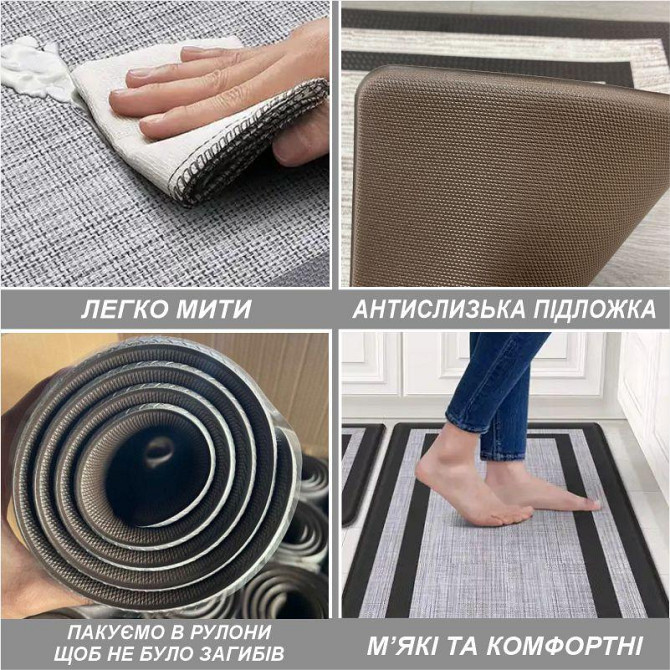 ЛЕГКО МИТИ

АНТИСЛИЗЬКА ПІДЛОЖКА

ПАКУЄМО В РУЛОНИ ЩОБ НЕ БУЛО ЗАГИБІВ

М'ЯКІ ТА КОМФОРТНІ