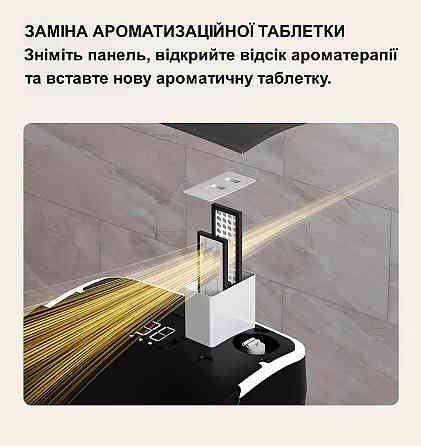 ЗАМІНА АРОМАТИЗАЦІЙНОЇ ТАБЛЕТКИ
Зніміть панель, відкрийте відсік ароматерапії та вставте нову ароматичну таблетку.