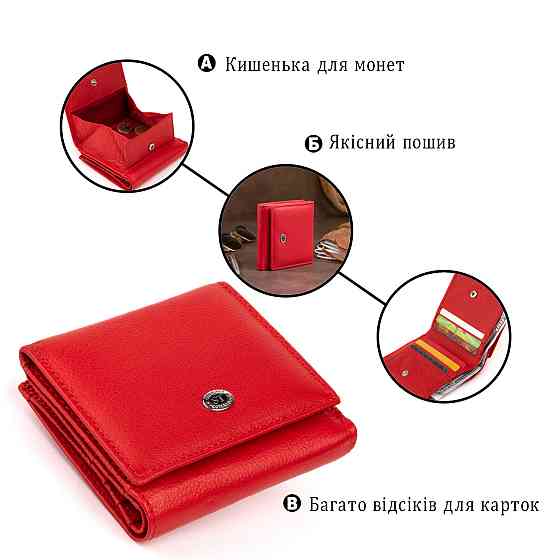 А Кишенька для монет

Б Якісний пошив

В Багато відсіків для карток