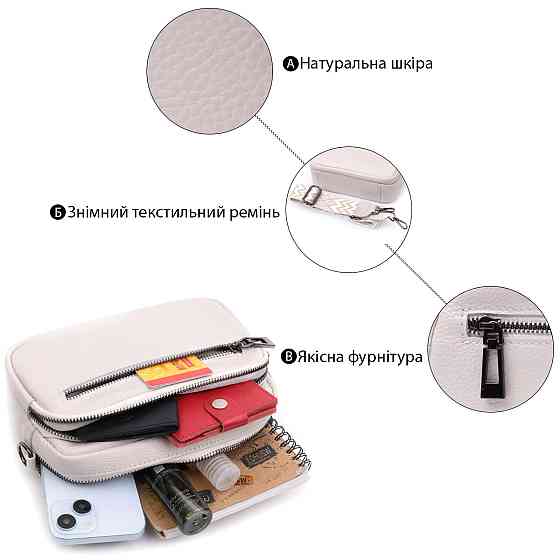 А Натуральна шкіра

Б Знімний текстильний ремінь

В Якісна фурнітура