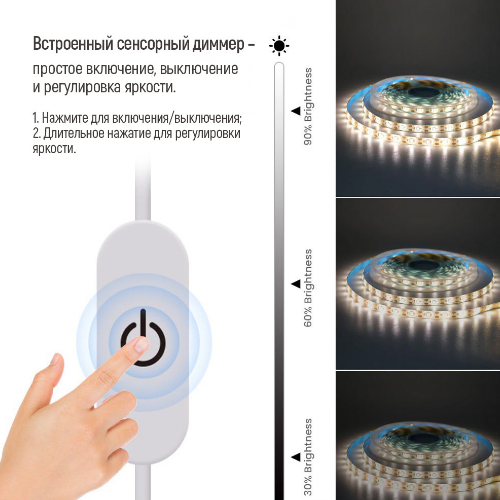 Встроенный сенсорный диммер –
простое включение, выключение и регулировка яркости.

1. Нажмите для включения/выключения;
2. Длительное нажатие для регулировки яркости.

90% Brightness

60% Brightness

30% Brightness