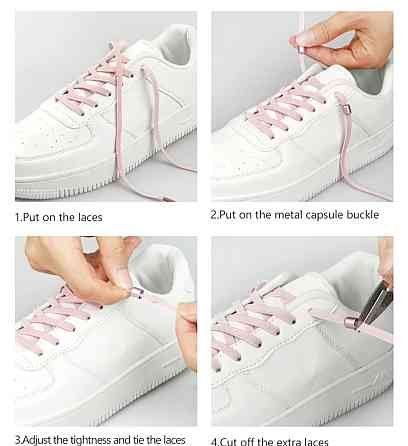 1.Put on the laces

2.Put on the metal capsule buckle

3.Adjust the tightness and tie the laces

4.Cut off the extra laces