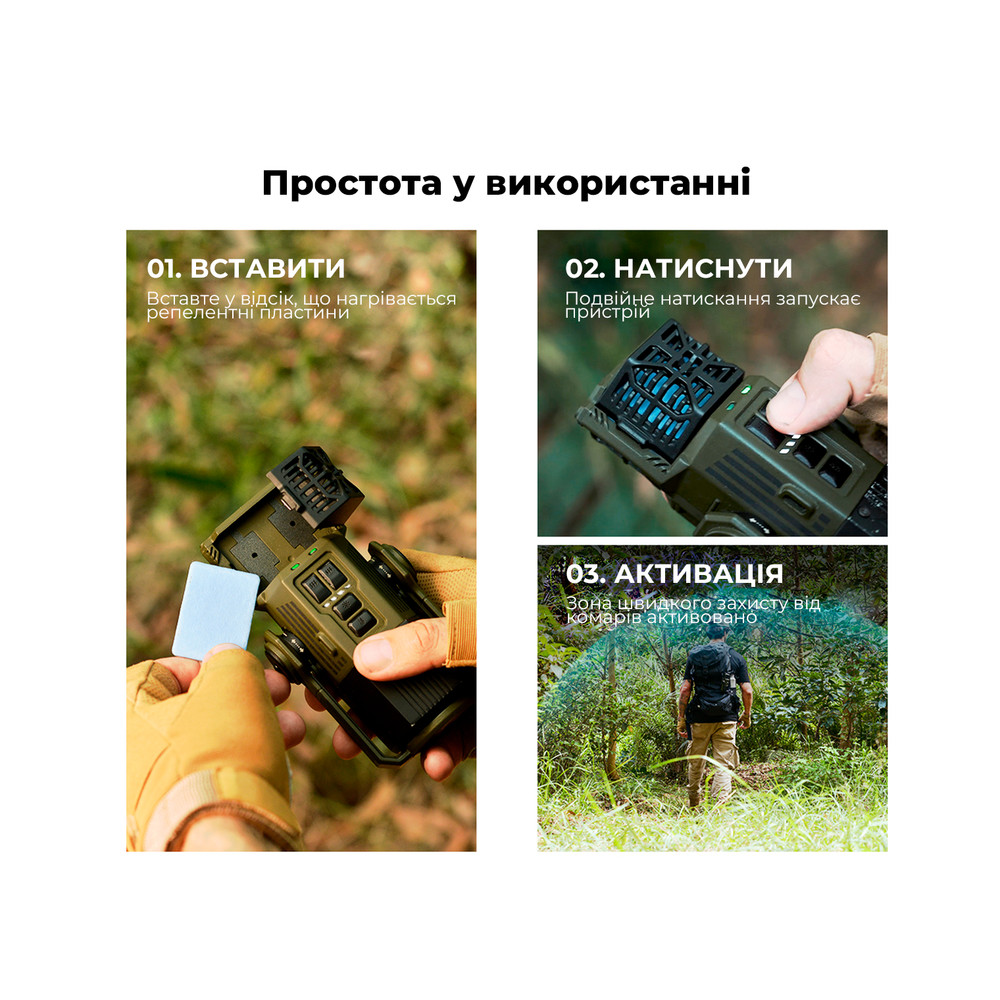 Простота у використанні

01. ВСТАВИТИ
Вставте у відсік, що нагрівається репелентні пластини

02. НАТИСНУТИ
Подвійне натискання запускає пристрій

03. АКТИВАЦІЯ
Зона швидкого захисту від комарів активовано