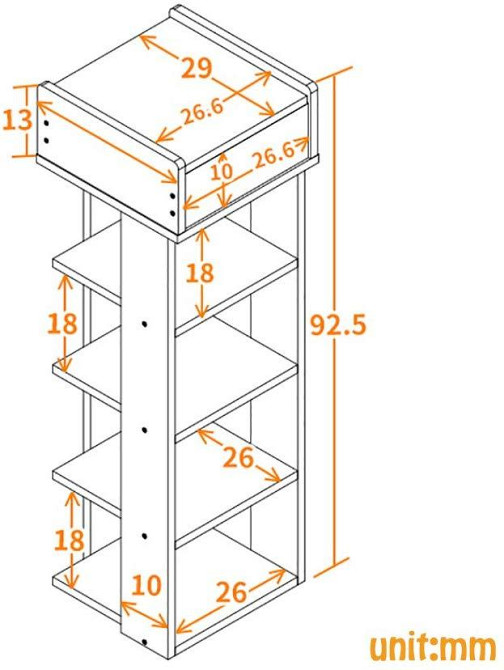 29
13
26.6
10
26.6
18
18
92.5
26
18
10
26
unit:mm