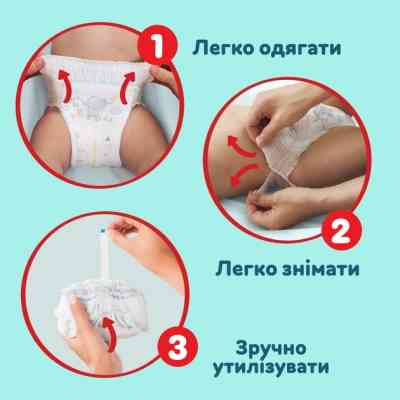 1
Легко одягати

2
Легко знімати

3
Зручно утилізувати