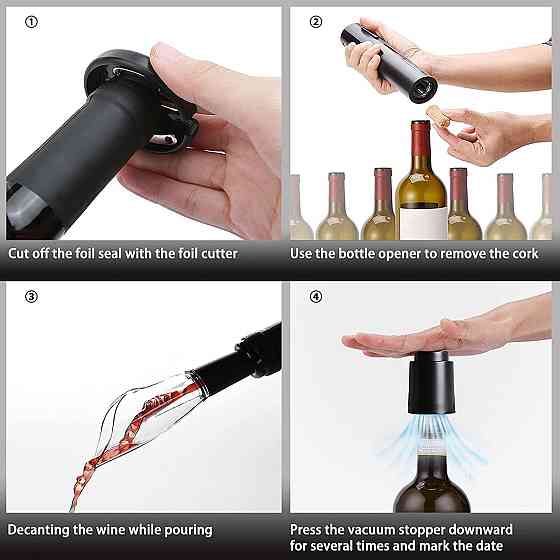 ①

Cut off the foil seal with the foil cutter

②

Use the bottle opener to remove the cork

③

Decanting the wine while pouring

④

Press the vacuum stopper downward for several times and mark the date