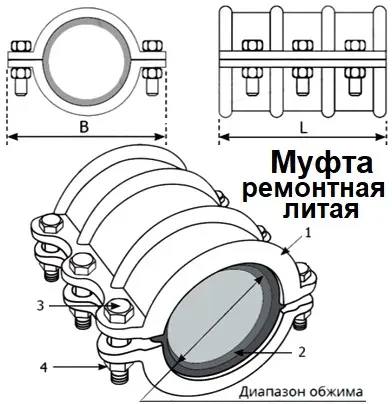 B

L

Муфта ремонтная литая

1

3

2

4

Диапазон обжима