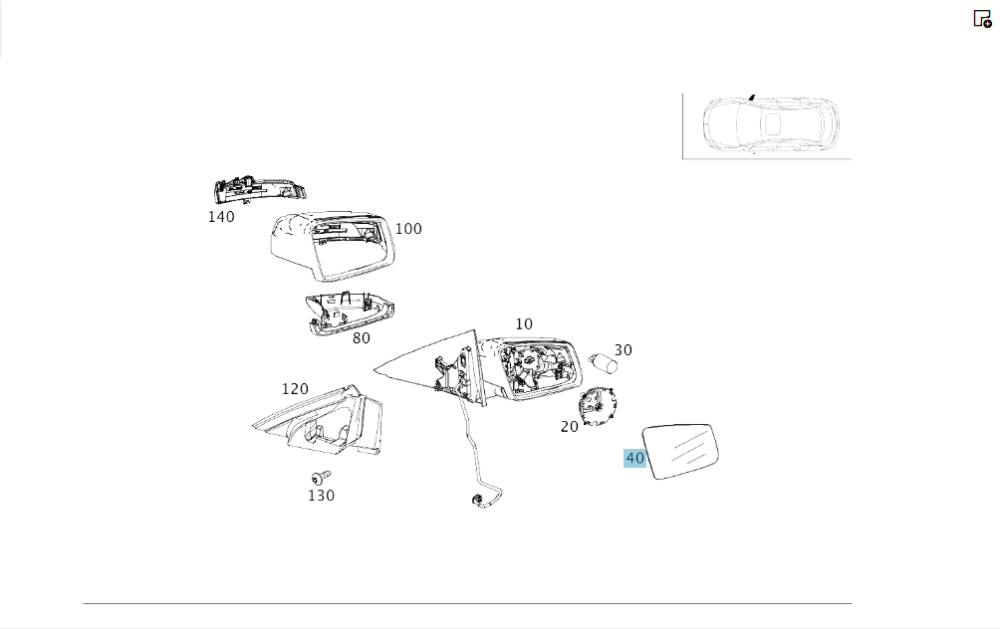 140
100
80
10
30
120
20
40
130