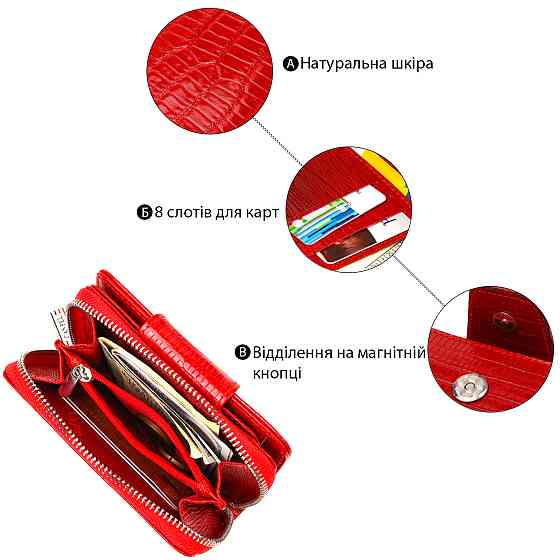 А Натуральна шкіра

Б 8 слотів для карт

В Відділення на магнітній кнопці