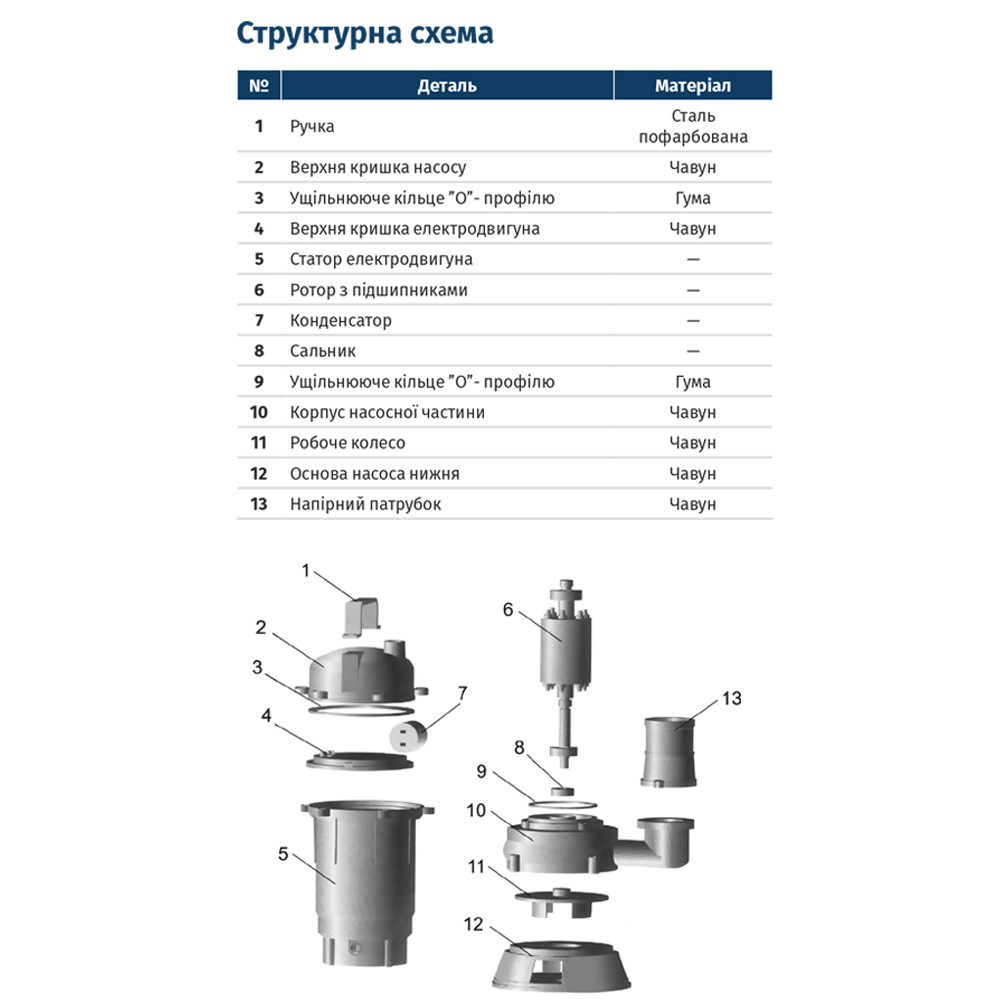 Структурна схема

| № | Деталь | Матеріал |
|---|---|---|
| 1 | Ручка | Сталь пофарбована |
| 2 | Верхня кришка насосу | Чавун |
| 3 | Ущільнююче кільце "О"- профілю | Гума |
| 4 | Верхня кришка електродвигуна | Чавун |
| 5 | Статор електродвигуна | — |
| 6 | Ротор з підшипниками | — |
| 7 | Конденсатор | — |
| 8 | Сальник | — |
| 9 | Ущільнююче кільце "О"- профілю | Гума |
| 10 | Корпус насосної частини | Чавун |
| 11 | Робоче колесо | Чавун |
| 12 | Основа насоса нижня | Чавун |
| 13 | Напірний патрубок | Чавун |

1
2
3
4
5
6
7
8
9
10
11
12
13