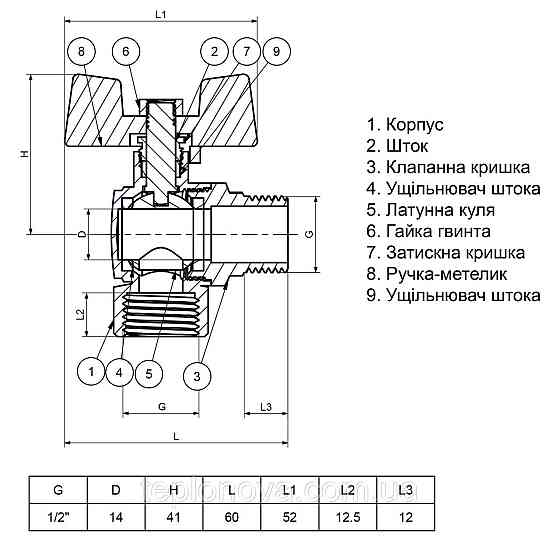 L1

8 6 2 7 9

H

D

G

L2

1 4 5 3

G

L3

L

1. Корпус
2. Шток
3. Клапанна кришка
4. Ущільнювач штока
5. Латунна куля
6. Гайка гвинта
7. Затискна кришка
8. Ручка-метелик
9. Ущільнювач штока

| G | D | H | L | L1 | L2 | L3 |
|---|---|---|---|---|---|---|
| 1/2" | 14 | 41 | 60 | 52 | 12.5 | 12 |

teplonova.com.ua