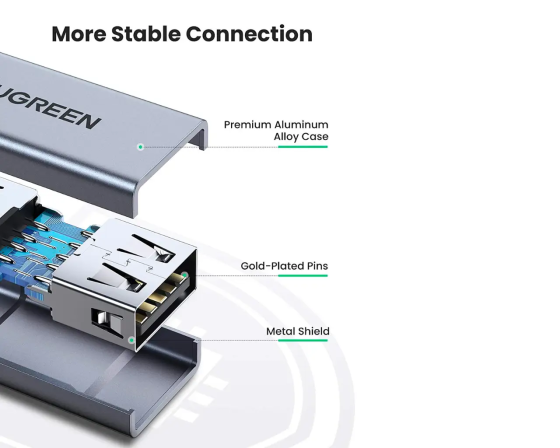 More Stable Connection

UGREEN

Premium Aluminum Alloy Case

Gold-Plated Pins

Metal Shield