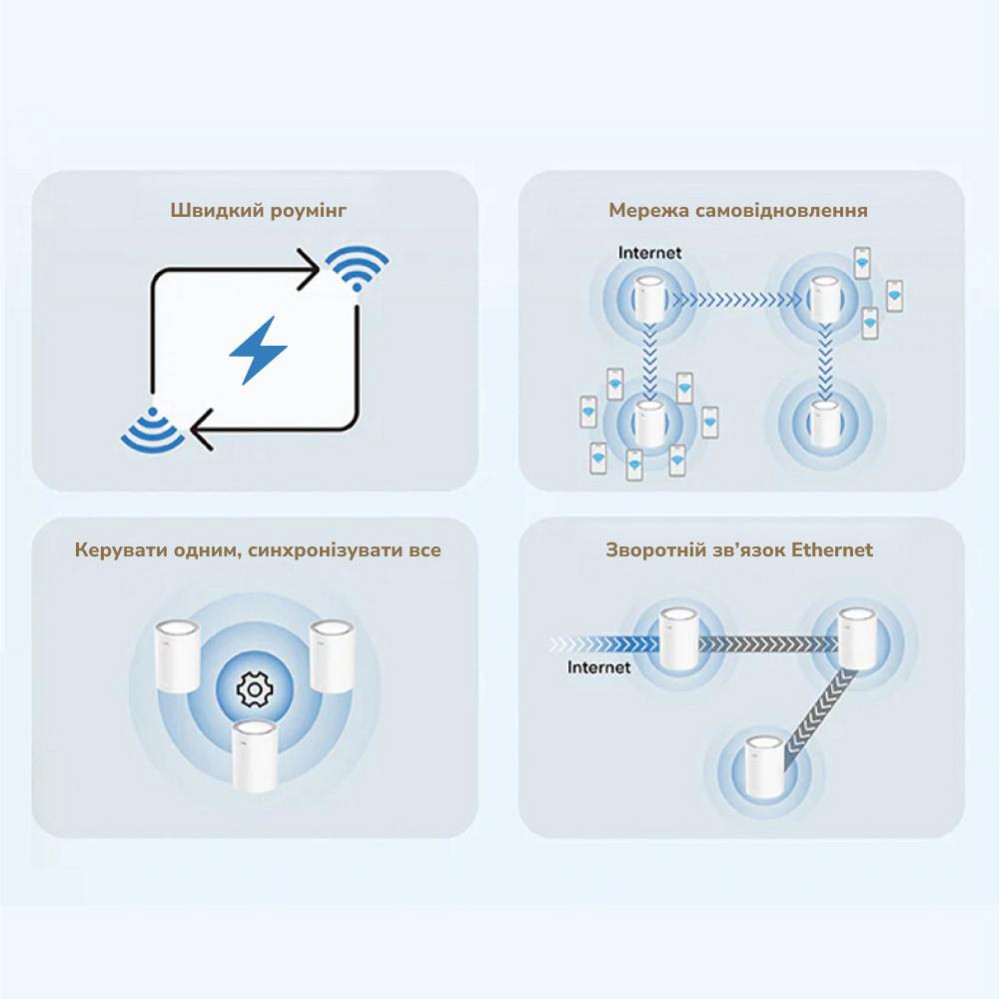 Швидкий роумінг

Мережа самовідновлення

Internet

Керувати одним, синхронізувати все

Зворотній зв'язок Ethernet

Internet