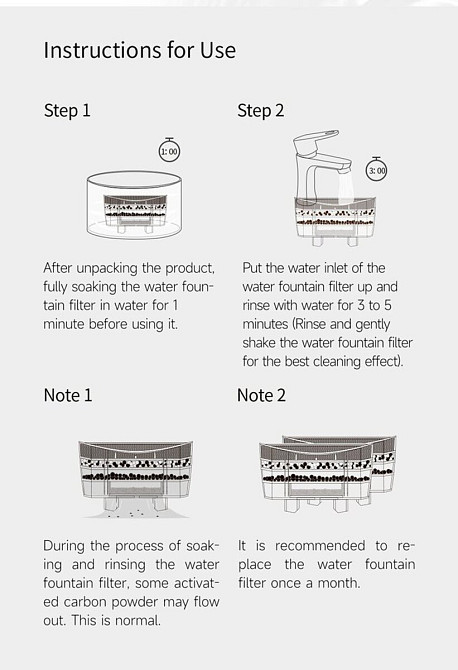 Instructions for Use

Step 1

1:00

After unpacking the product, fully soaking the water fountain filter in water for 1 minute before using it.

Step 2

3:00

Put the water inlet of the water fountain filter up and rinse with water for 3 to 5 minutes (Rinse and gently shake the water fountain filter for the best cleaning effect).

Note 1

During the process of soaking and rinsing the water fountain filter, some activated carbon powder may flow out. This is normal.

Note 2

It is recommended to replace the water fountain filter once a month.