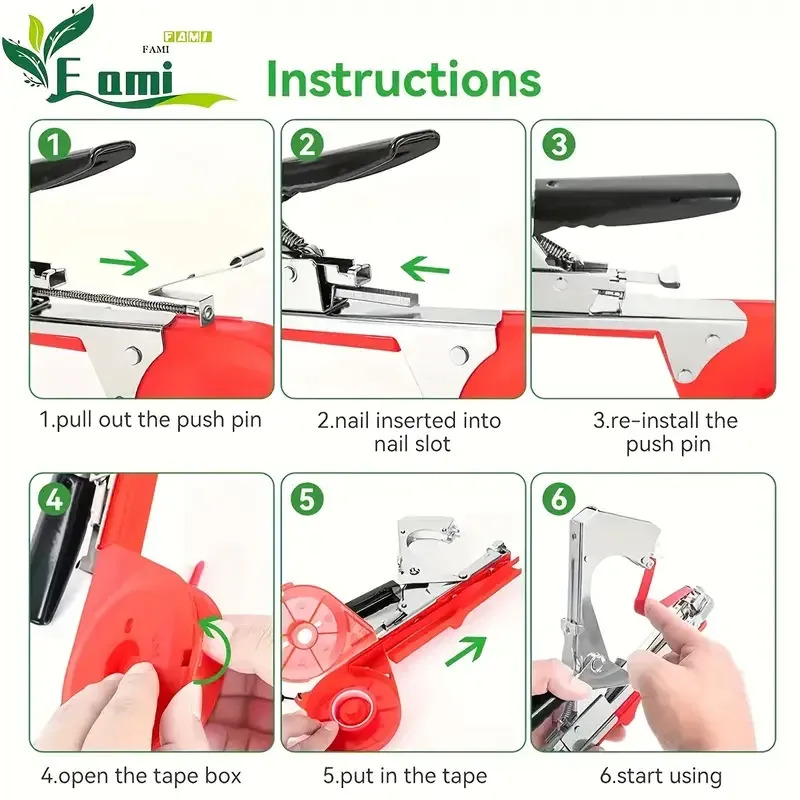 FAMI
FAMI
Fami

Instructions

1

2

3

1.pull out the push pin

2.nail inserted into nail slot

3.re-install the push pin

4

5

6

4.open the tape box

5.put in the tape

6.start using