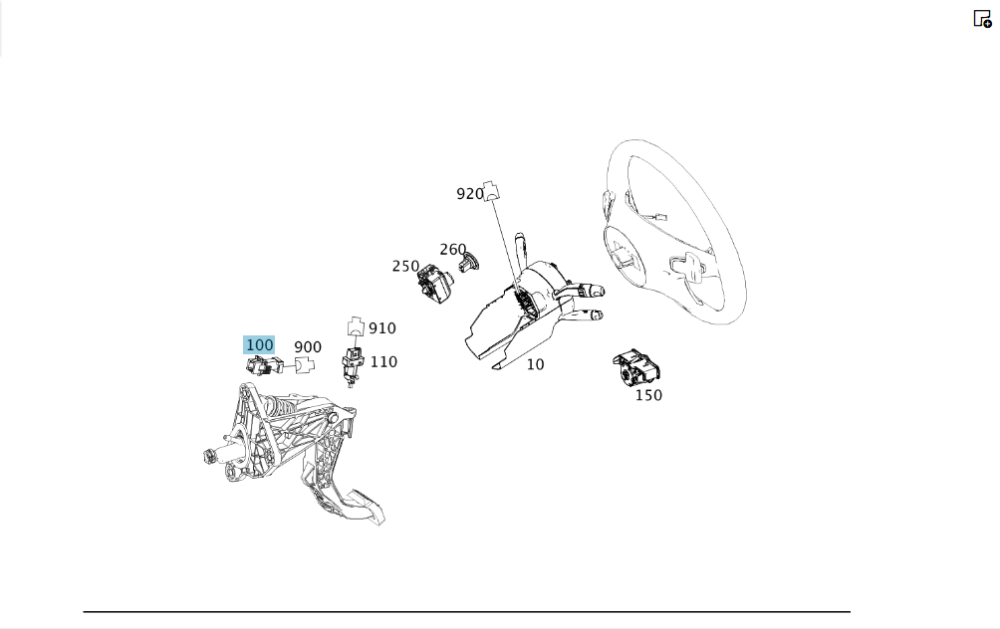 920
260
250
910
100
900
110
10
150