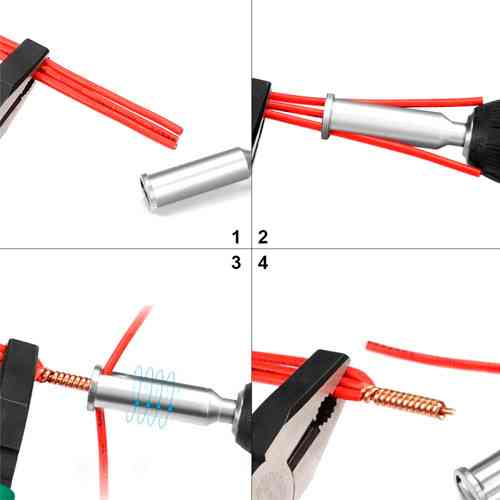 1 2

3 4