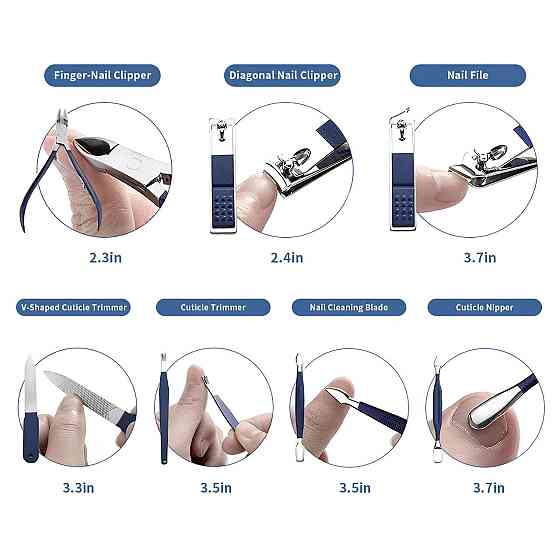 Finger-Nail Clipper

2.3in

Diagonal Nail Clipper

2.4in

Nail File

3.7in

V-Shaped Cuticle Trimmer

3.3in

Cuticle Trimmer

3.5in

Nail Cleaning Blade

3.5in

Cuticle Nipper

3.7in