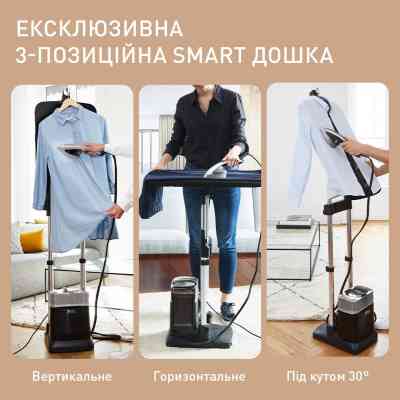 ЕКСКЛЮЗИВНА
3-ПОЗИЦІЙНА SMART ДОШКА

Вертикальне

Горизонтальне

Під кутом 30°