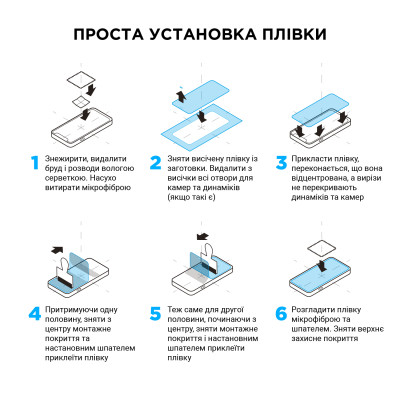 ПРОСТА УСТАНОВКА ПЛІВКИ

1 Знежирити, видалити бруд і розводи вологою серветкою. Насухо витирати мікрофіброю

2 Зняти висічену плівку із заготовки. Видалити з висічки всі отвори для камер та динаміків (якщо такі є)

3 Прикласти плівку, переконається, що вона відцентрована, а вирізи не перекривають динаміків та камер

4 Притримуючи одну половину, зняти з центру монтажне покриття та настановним шпателем приклеїти плівку

5 Теж саме для другої половини, починаючи з центру, зняти монтажне покриття і настановним шпателем приклеїти плівку

6 Розгладити плівку мікрофіброю та шпателем. Зняти верхнє захисне покриття