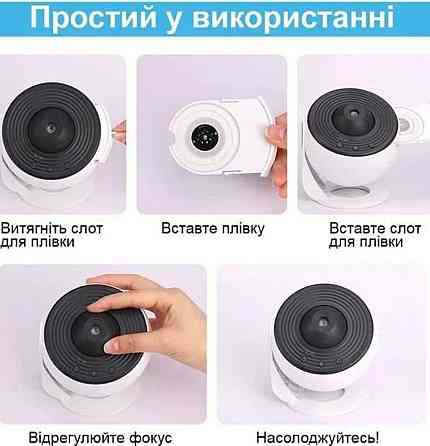 Простий у використанні

Витягніть слот для плівки

Вставте плівку

Вставте слот для плівки

Відрегулюйте фокус

Насолоджуйтесь!