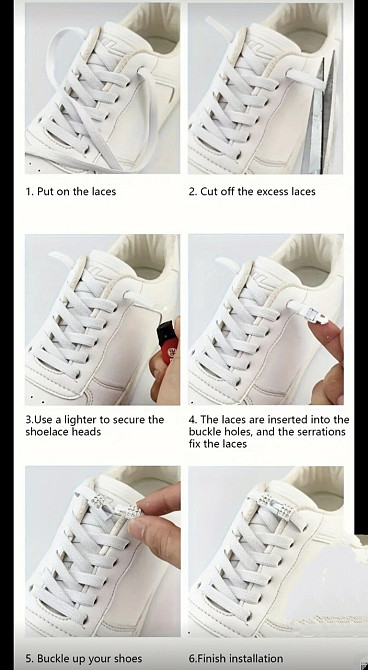 1. Put on the laces

2. Cut off the excess laces

3.Use a lighter to secure the shoelace heads

4. The laces are inserted into the buckle holes, and the serrations fix the laces

5. Buckle up your shoes

6.Finish installation