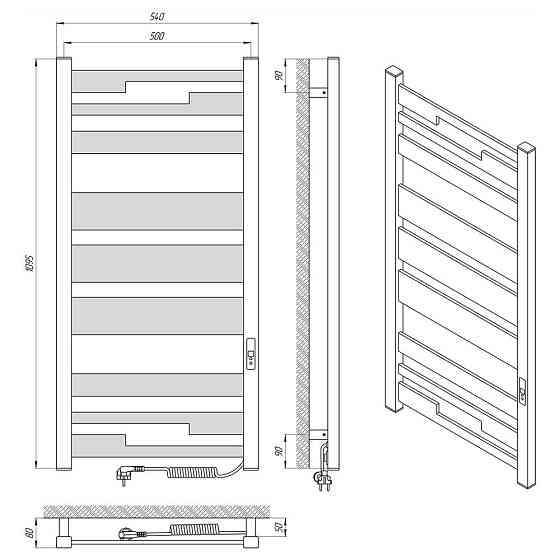 540
500
1095
90
90
80
50