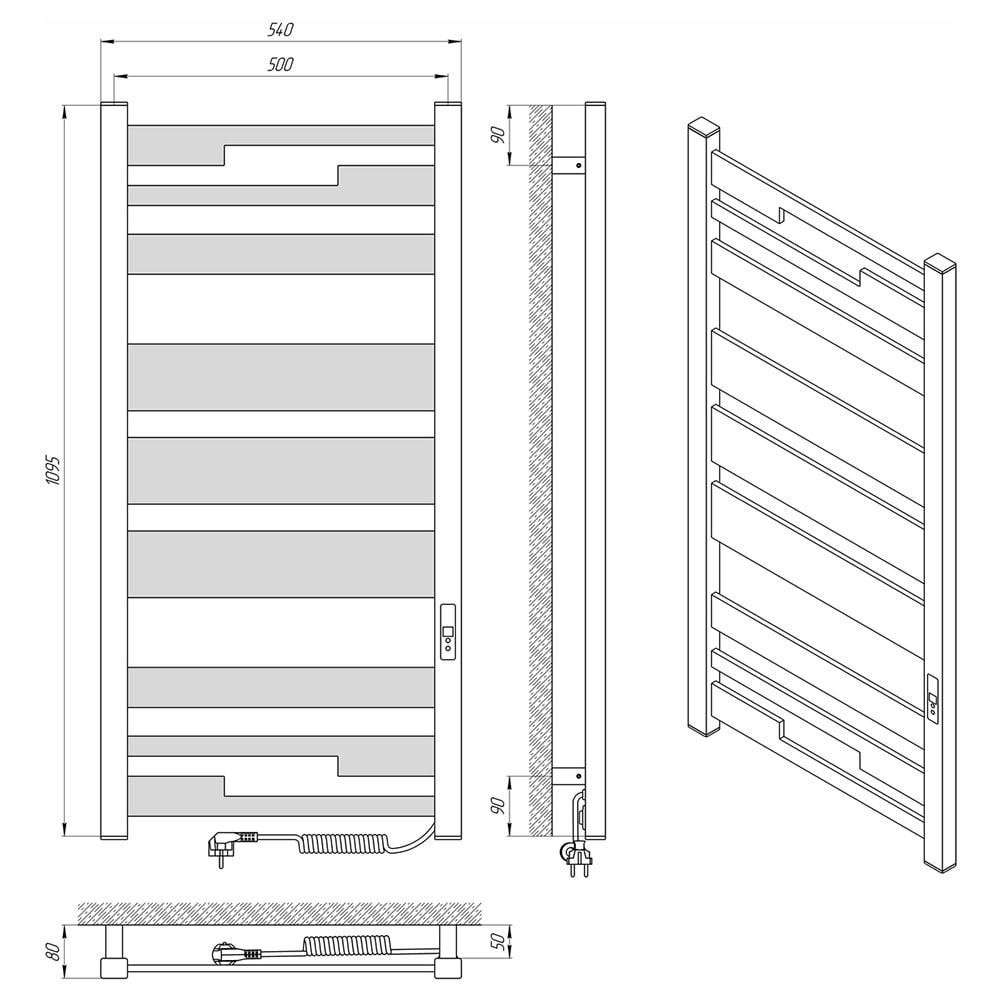 540
500
1095
90
90
80
50