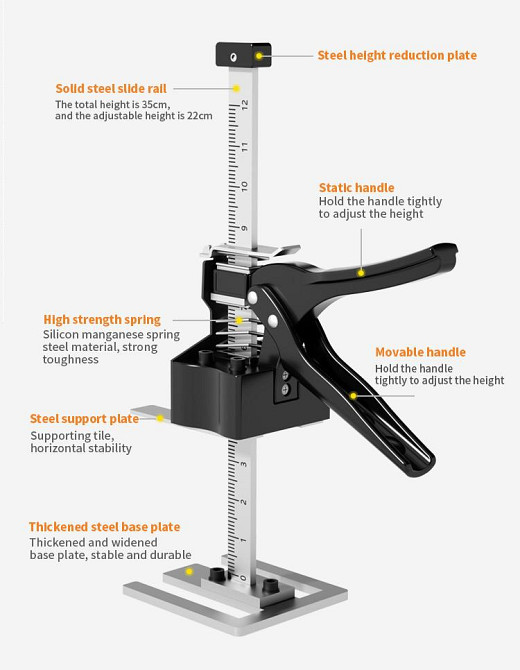 Steel height reduction plate

Solid steel slide rail
The total height is 35cm, and the adjustable height is 22cm

12
11
10
9

Static handle
Hold the handle tightly to adjust the height

High strength spring
Silicon manganese spring steel material, strong toughness

Movable handle
Hold the handle tightly to adjust the height

Steel support plate
Supporting tile, horizontal stability

3
2
1
0

Thickened steel base plate
Thickened and widened base plate, stable and durable