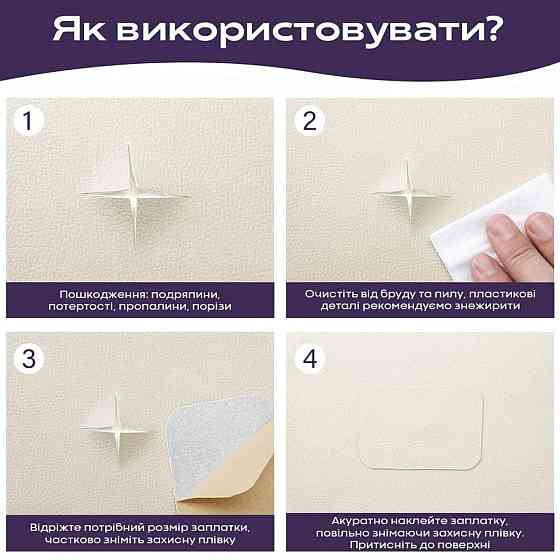 Як використовувати?

1

Пошкодження: подряпини, потертості, пропалини, порізи

2

Очистіть від бруду та пилу, пластикові деталі рекомендуємо знежирити

3

Відріжте потрібний розмір заплатки, частково зніміть захисну плівку

4

Акуратно наклейте заплатку, повільно знімаючи захисну плівку. Притисніть до поверхні