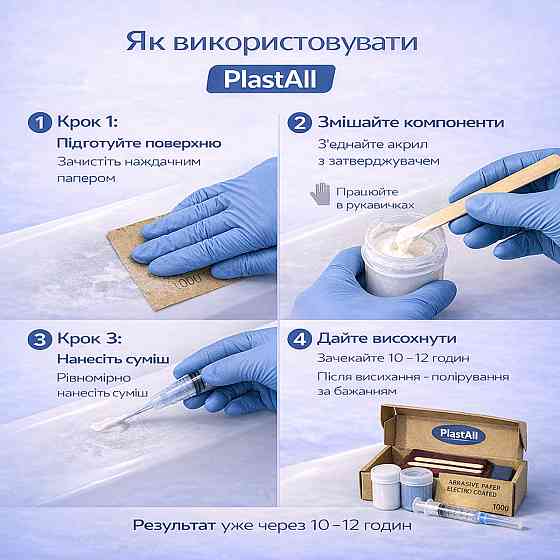 Як використовувати

PlastAll

1 Крок 1:
Підготуйте поверхню
Зачистіть наждачним папером

1000

2 Змішайте компоненти
З'єднайте акрил з затверджувачем

Працюйте в рукавичках

3 Крок 3:
Нанесіть суміш
Рівномірно нанесіть суміш

4 Дайте висохнути
Зачекайте 10 – 12 годин
Після висихання - полірування за бажанням

PlastAll

ABRASIVE PAPER ELECTRO COATED
1000

Результат уже через 10 – 12 годин