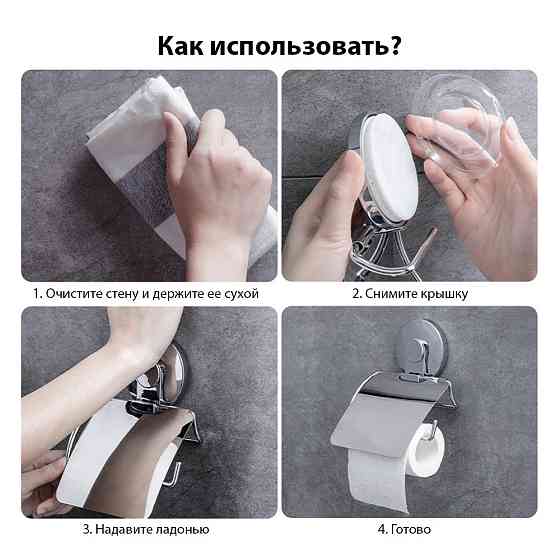 Как использовать?

1. Очистите стену и держите ее сухой

2. Снимите крышку

3. Надавите ладонью

4. Готово