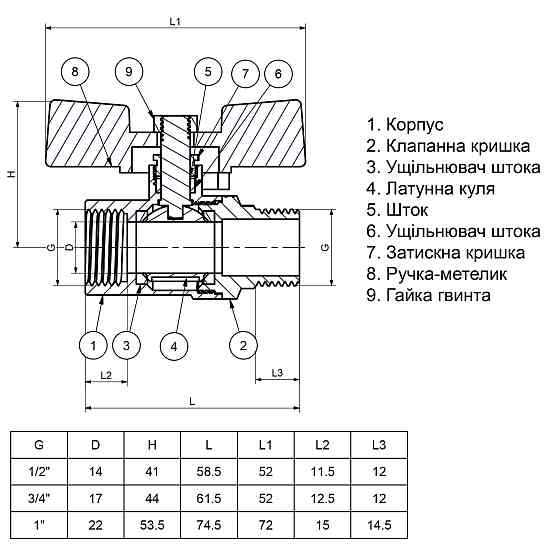 L1

8 9 5 7 6

H

G D G

1 3 4 2

L2 L3

L

1. Корпус
2. Клапанна кришка
3. Ущільнювач штока
4. Латунна куля
5. Шток
6. Ущільнювач штока
7. Затискна кришка
8. Ручка-метелик
9. Гайка гвинта

| G | D | H | L | L1 | L2 | L3 |
|---|---|---|---|---|---|---|
| 1/2" | 14 | 41 | 58.5 | 52 | 11.5 | 12 |
| 3/4" | 17 | 44 | 61.5 | 52 | 12.5 | 12 |
| 1" | 22 | 53.5 | 74.5 | 72 | 15 | 14.5 |