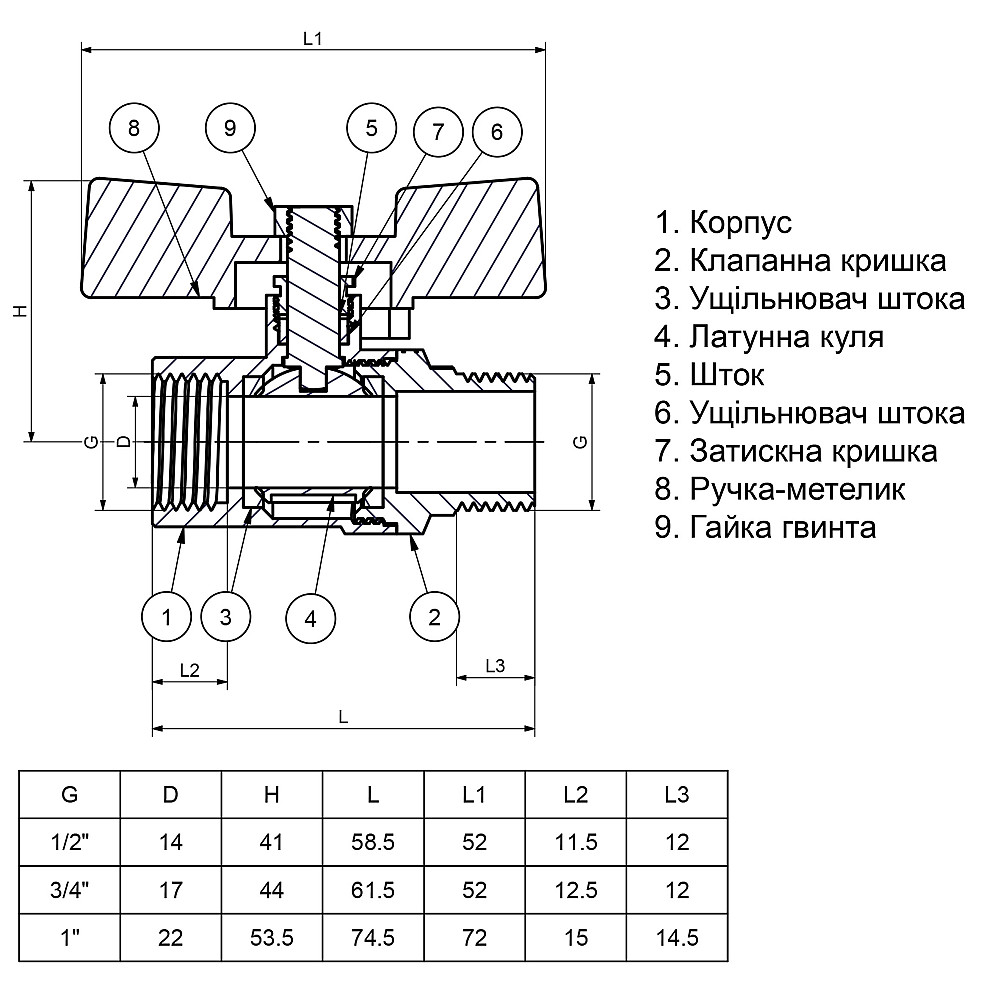 L1

8 9 5 7 6

H

G D G

1 3 4 2

L2 L3

L

1. Корпус
2. Клапанна кришка
3. Ущільнювач штока
4. Латунна куля
5. Шток
6. Ущільнювач штока
7. Затискна кришка
8. Ручка-метелик
9. Гайка гвинта

| G | D | H | L | L1 | L2 | L3 |
|---|---|---|---|---|---|---|
| 1/2" | 14 | 41 | 58.5 | 52 | 11.5 | 12 |
| 3/4" | 17 | 44 | 61.5 | 52 | 12.5 | 12 |
| 1" | 22 | 53.5 | 74.5 | 72 | 15 | 14.5 |