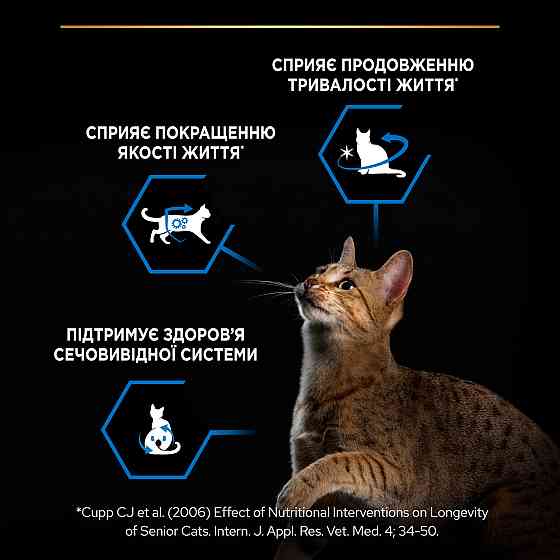 СПРИЯЄ ПРОДОВЖЕННЮ ТРИВАЛОСТІ ЖИТТЯ*

СПРИЯЄ ПОКРАЩЕННЮ ЯКОСТІ ЖИТТЯ*

ПІДТРИМУЄ ЗДОРОВ'Я СЕЧОВИВІДНОЇ СИСТЕМИ

*Cupp CJ et al. (2006) Effect of Nutritional Interventions on Longevity of Senior Cats. Intern. J. Appl. Res. Vet. Med. 4; 34-50.