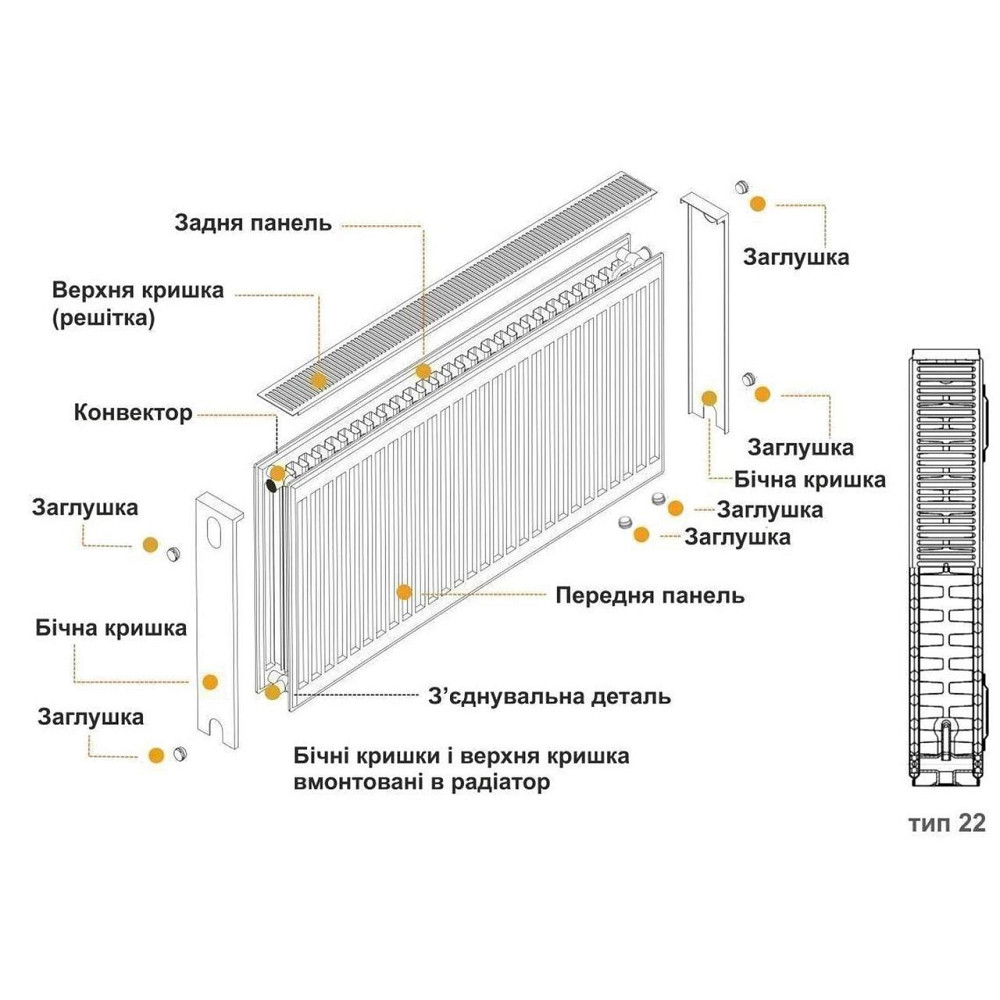 Задня панель

Верхня кришка (решітка)

Конвектор

Заглушка

Бічна кришка

Заглушка

Заглушка

Заглушка

Бічна кришка

Заглушка

Заглушка

Передня панель

З'єднувальна деталь

Бічні кришки і верхня кришка вмонтовані в радіатор

тип 22