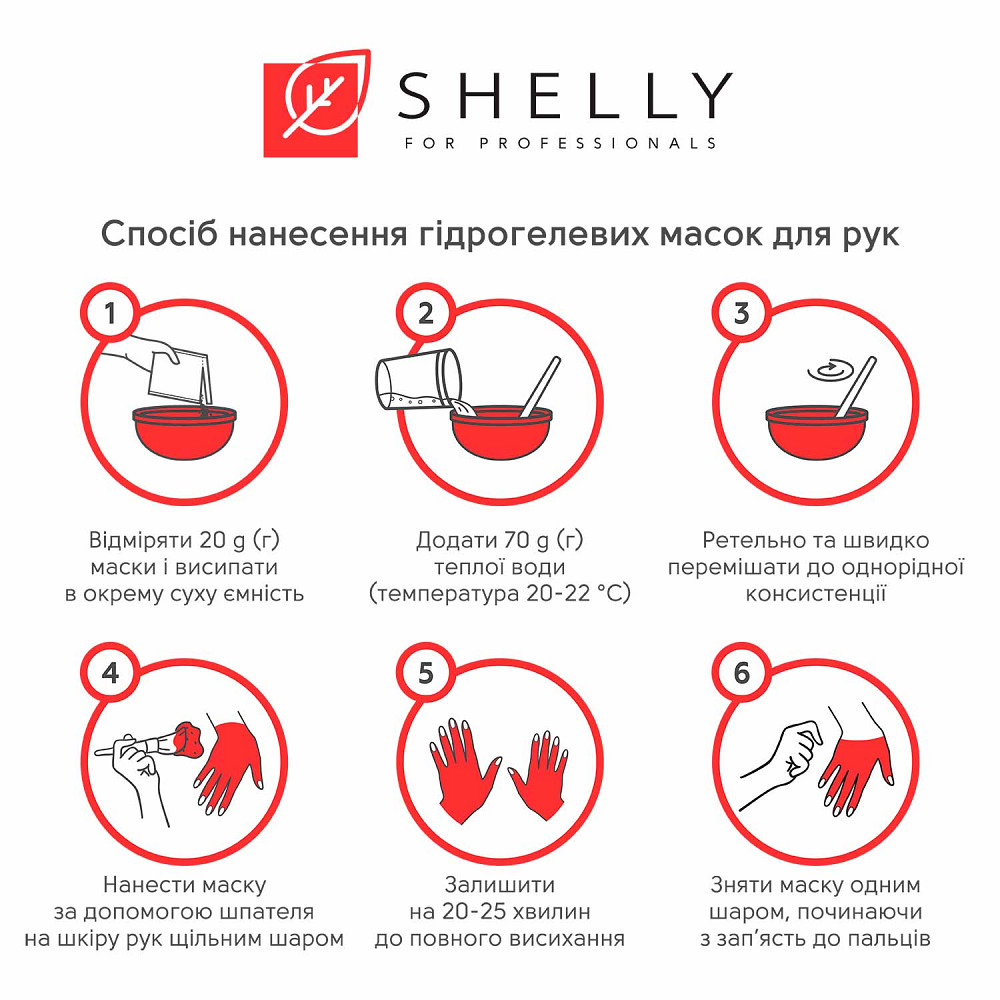 SHELLY
FOR PROFESSIONALS

Спосіб нанесення гідрогелевих масок для рук

1
Відміряти 20 g (г) маски і висипати в окрему суху ємність

2
Додати 70 g (г) теплої води (температура 20-22 °C)

3
Ретельно та швидко перемішати до однорідної консистенції

4
Нанести маску за допомогою шпателя на шкіру рук щільним шаром

5
Залишити на 20-25 хвилин до повного висихання

6
Зняти маску одним шаром, починаючи з зап'ясть до пальців