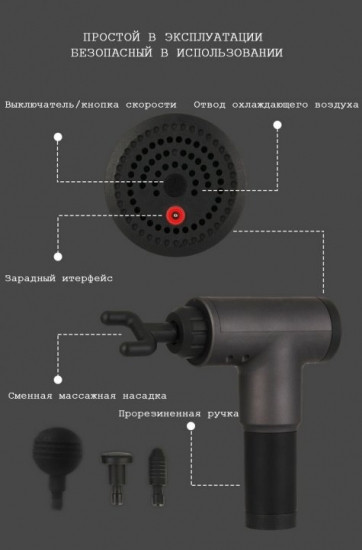 ПРОСТОЙ В ЭКСПЛУАТАЦИИ
БЕЗОПАСНЫЙ В ИСПОЛЬЗОВАНИИ

Выключатель/кнопка скорости

Отвод охлаждающего воздуха

Зарадный итерфейс

Сменная массажная насадка

Прорезиненная ручка