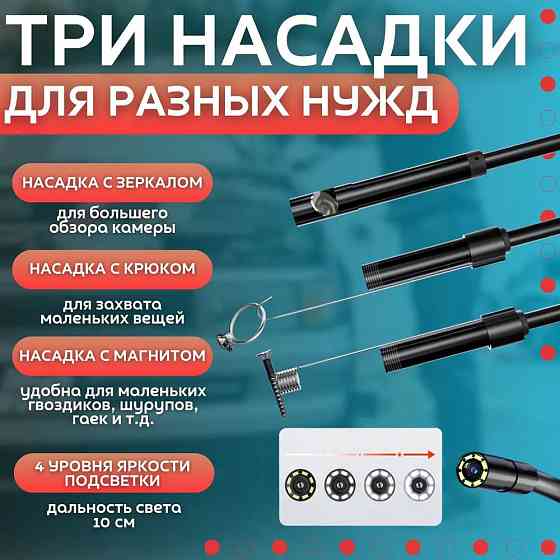 ТРИ НАСАДКИ
ДЛЯ РАЗНЫХ НУЖД

НАСАДКА С ЗЕРКАЛОМ

для большего обзора камеры

НАСАДКА С КРЮКОМ

для захвата маленьких вещей

НАСАДКА С МАГНИТОМ

удобна для маленьких гвоздиков, шурупов, гаек и т.д.

4 УРОВНЯ ЯРКОСТИ ПОДСВЕТКИ

дальность света 10 см