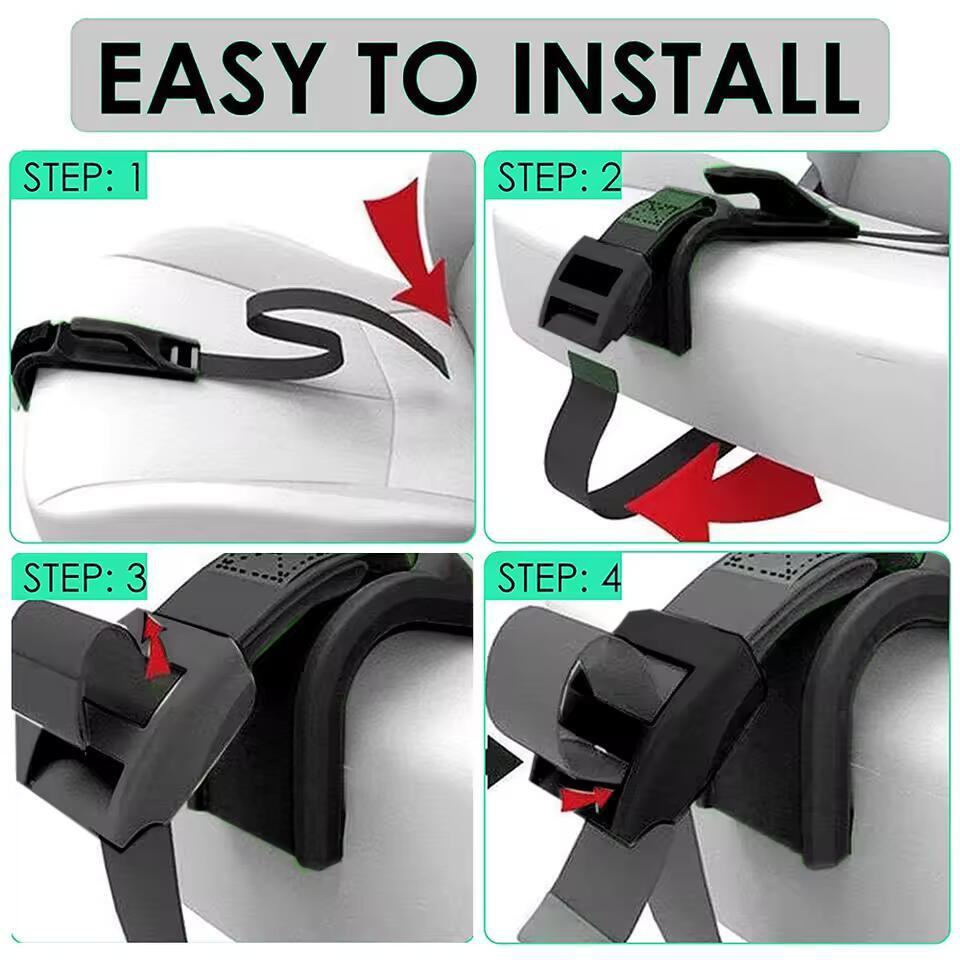 EASY TO INSTALL

STEP: 1

STEP: 2

STEP: 3

STEP: 4