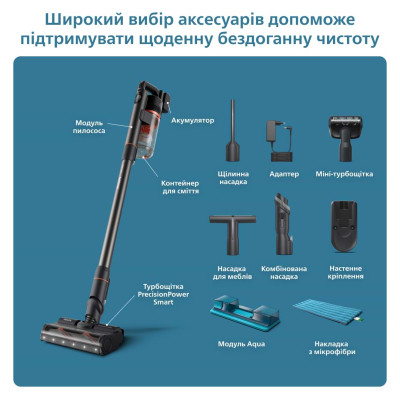 Широкий вибір аксесуарів допоможе підтримувати щоденну бездоганну чистоту

Модуль пилососа

Акумулятор

Контейнер для сміття

Турбощітка PrecisionPower Smart

Щілинна насадка

Адаптер

Міні-турбощітка

Насадка для меблів

Комбінована насадка

Настенне кріплення

Модуль Aqua

Накладка з мікрофібри