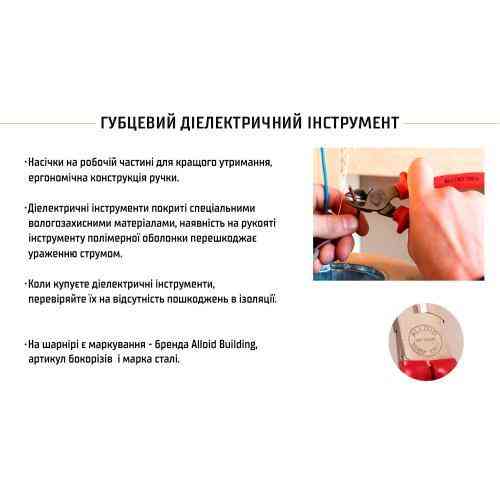 ГУБЦЕВИЙ ДІЕЛЕКТРИЧНИЙ ІНСТРУМЕНТ

·Насічки на робочій частині для кращого утримання, ергономічна конструкція ручки.

·Діелектричні інструменти покриті спеціальними вологозахисними матеріалами, наявність на рукояті інструменту полімерної оболонки перешкоджає ураженню струмом.

·Коли купуєте діелектричні інструменти, перевіряйте їх на відсутність пошкоджень в ізоляції.

·На шарнірі є маркування - бренда Alloid Building, артикул бокорізів і марка сталі.