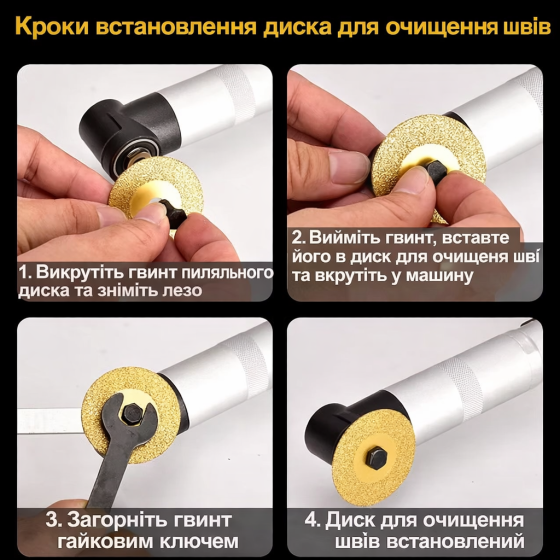 Кроки встановлення диска для очищення швів

1. Викрутіть гвинт пиляльного диска та зніміть лезо

2. Вийміть гвинт, вставте його в диск для очищеня шві та вкрутіть у машину

3. Загорніть гвинт гайковим ключем

4. Диск для очищення швів встановлений