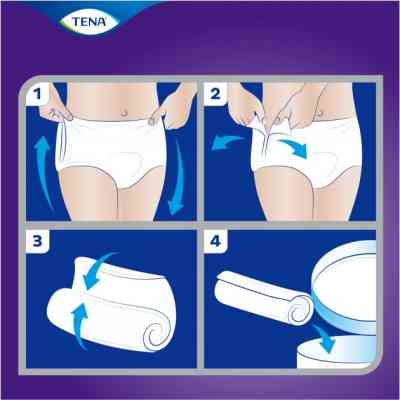 TENA

1

2

3

4