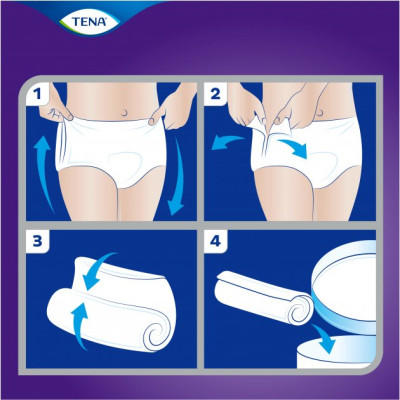 TENA

1

2

3

4