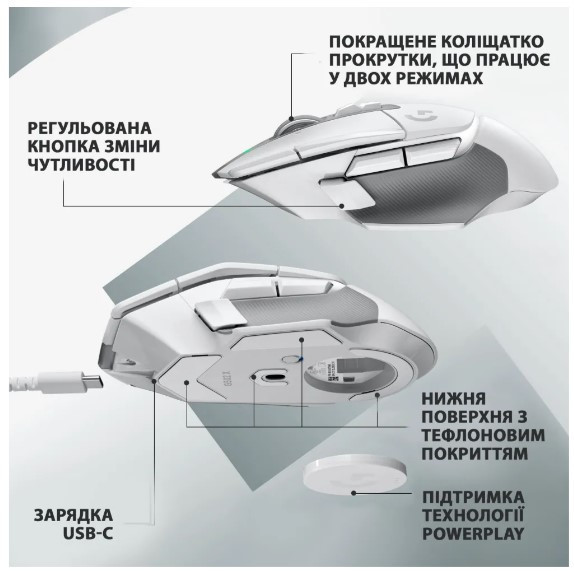 ПОКРАЩЕНЕ КОЛІЩАТКО ПРОКРУТКИ, ЩО ПРАЦЮЄ У ДВОХ РЕЖИМАХ

РЕГУЛЬОВАНА КНОПКА ЗМІНИ ЧУТЛИВОСТІ

НИЖНЯ ПОВЕРХНЯ З ТЕФЛОНОВИМ ПОКРИТТЯМ

ПІДТРИМКА ТЕХНОЛОГІЇ POWERPLAY

ЗАРЯДКА USB-C