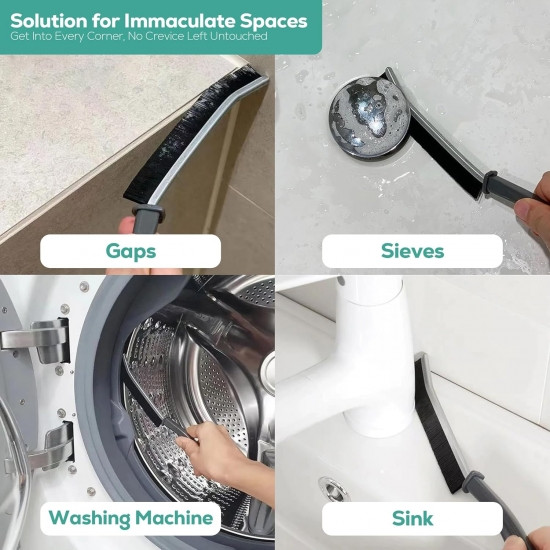 Solution for Immaculate Spaces
Get Into Every Corner, No Crevice Left Untouched

Gaps

Sieves

Washing Machine

Sink