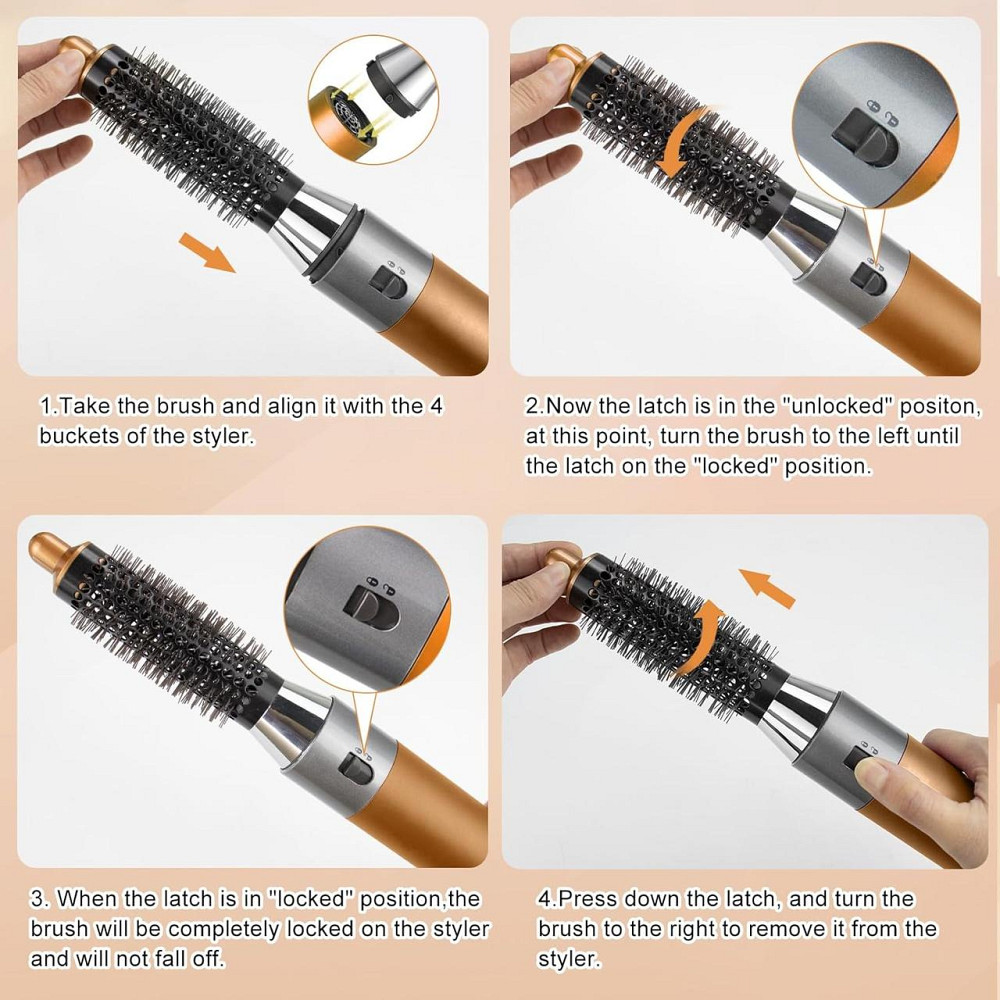 1.Take the brush and align it with the 4 buckets of the styler.

2.Now the latch is in the "unlocked" positon, at this point, turn the brush to the left until the latch on the "locked" position.

3. When the latch is in "locked" position,the brush will be completely locked on the styler and will not fall off.

4.Press down the latch, and turn the brush to the right to remove it from the styler.