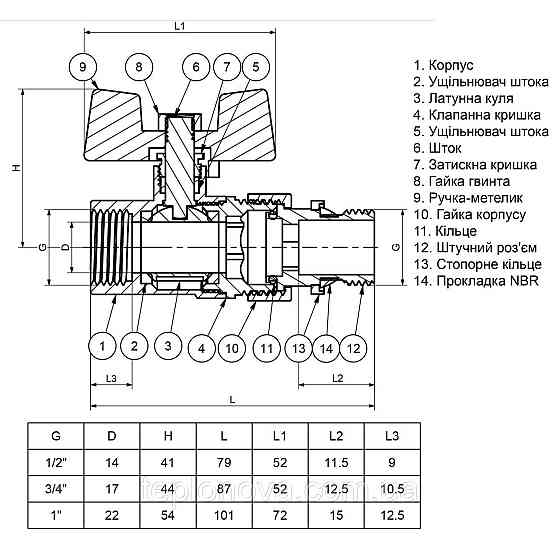 L1

9 8 6 7 5

H

G D G

1 2 3 4 10 11 13 14 12

L3 L2

L

1. Корпус
2. Ущільнювач штока
3. Латунна куля
4. Клапанна кришка
5. Ущільнювач штока
6. Шток
7. Затискна кришка
8. Гайка гвинта
9. Ручка-метелик
10. Гайка корпусу
11. Кільце
12. Штучний роз'єм
13. Стопорне кільце
14. Прокладка NBR

| G | D | H | L | L1 | L2 | L3 |
|---|---|---|---|---|---|---|
| 1/2" | 14 | 41 | 79 | 52 | 11.5 | 9 |
| 3/4" | 17 | 44 | 87 | 52 | 12.5 | 10.5 |
| 1" | 22 | 54 | 101 | 72 | 15 | 12.5 |

teplonova.com.ua