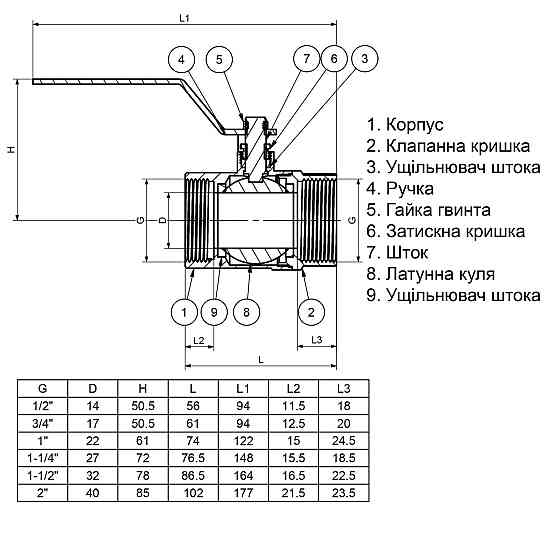 L1

4 5 7 6 3

H

G D G

1 9 8 2

L2 L3

L

1. Корпус
2. Клапанна кришка
3. Ущільнювач штока
4. Ручка
5. Гайка гвинта
6. Затискна кришка
7. Шток
8. Латунна куля
9. Ущільнювач штока

| G | D | H | L | L1 | L2 | L3 |
|---|---|---|---|---|---|---|
| 1/2" | 14 | 50.5 | 56 | 94 | 11.5 | 18 |
| 3/4" | 17 | 50.5 | 61 | 94 | 12.5 | 20 |
| 1" | 22 | 61 | 74 | 122 | 15 | 24.5 |
| 1-1/4" | 27 | 72 | 76.5 | 148 | 15.5 | 18.5 |
| 1-1/2" | 32 | 78 | 86.5 | 164 | 16.5 | 22.5 |
| 2" | 40 | 85 | 102 | 177 | 21.5 | 23.5 |